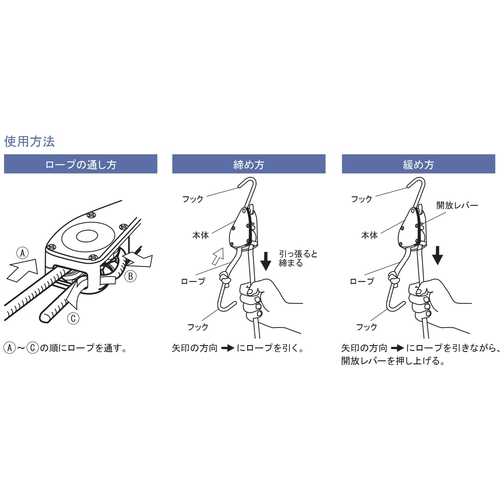 使用方法

ロープの通し方

Ⓐ

Ⓑ

Ⓒ

Ⓐ～Ⓒの順にロープを通す。

締め方

フック

本体

引っ張ると締まる

ロープ

フック

矢印の方向 ➡ にロープを引く。

緩め方

フック

開放レバー

本体

ロープ

フック

矢印の方向 ➡ にロープを引きながら、開放レバーを押し上げる。