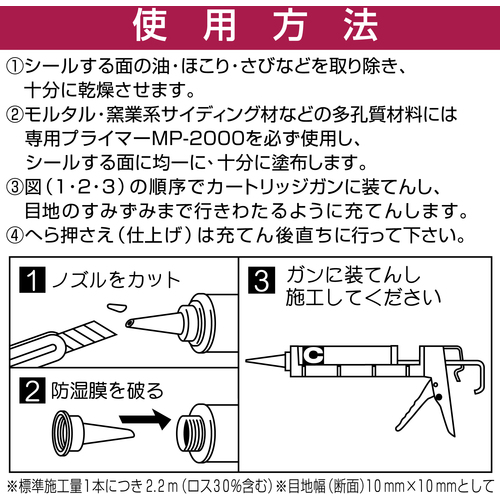 使用方法

①シールする面の油・ほこり・さびなどを取り除き、十分に乾燥させます。
②モルタル・窯業系サイディング材などの多孔質材料には専用プライマーMP-2000を必ず使用し、シールする面に均一に、十分に塗布します。
③図（1・2・3）の順序でカートリッジガンに装てんし、目地のすみずみまで行きわたるように充てんします。
④へら押さえ（仕上げ）は充てん後直ちに行って下さい。

1 ノズルをカット

2 防湿膜を破る

3 ガンに装てんし施工してください

C

※標準施工量1本につき2.2m（ロス30%含む）※目地幅（断面）10mm×10mmとして