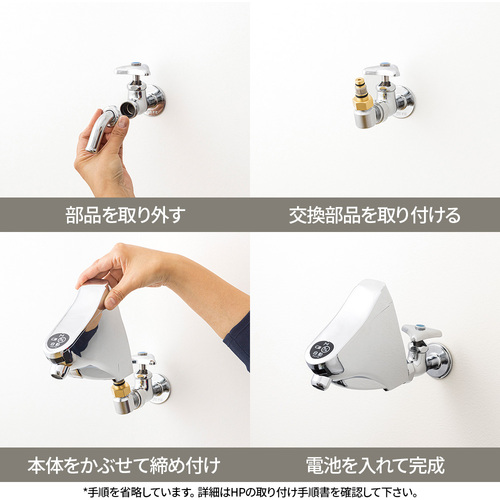 部品を取り外す

交換部品を取り付ける

本体をかぶせて締め付け

電池を入れて完成

*手順を省略しています。詳細はHPの取り付け手順書を確認して下さい。