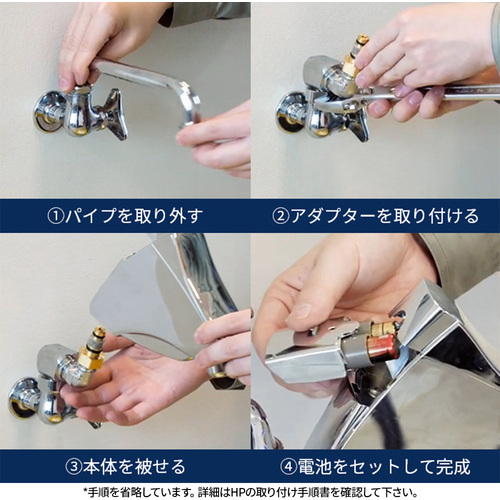 ①パイプを取り外す

②アダプターを取り付ける

③本体を被せる

④電池をセットして完成

*手順を省略しています。詳細はHPの取り付け手順書を確認して下さい。