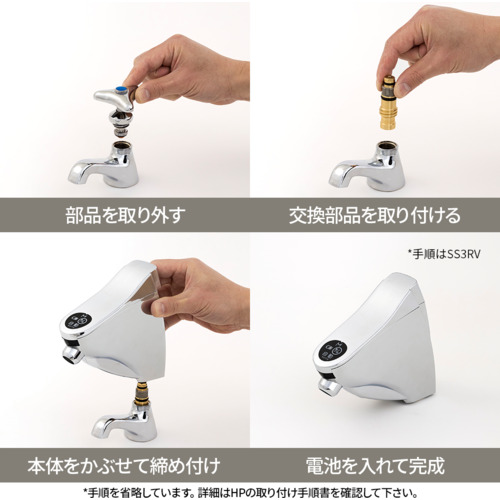 部品を取り外す

交換部品を取り付ける

*手順はSS3RV

本体をかぶせて締め付け

電池を入れて完成

*手順を省略しています。詳細はHPの取り付け手順書を確認して下さい。