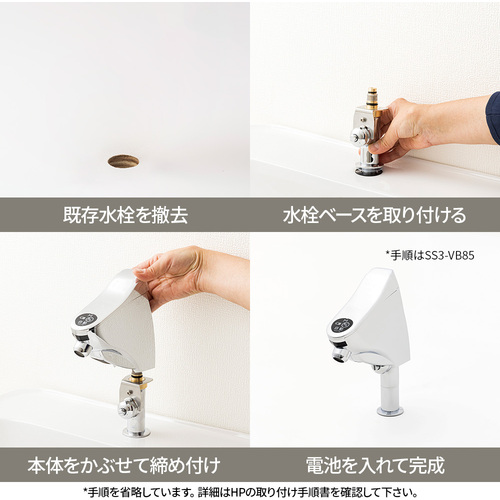 既存水栓を撤去

水栓ベースを取り付ける

*手順はSS3-VB85

本体をかぶせて締め付け

電池を入れて完成

*手順を省略しています。詳細はHPの取り付け手順書を確認して下さい。