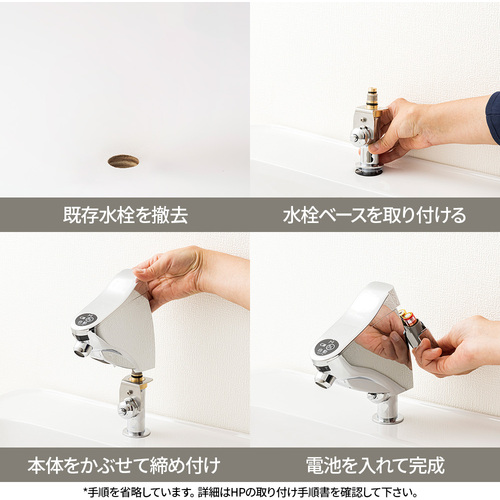 既存水栓を撤去

水栓ベースを取り付ける

本体をかぶせて締め付け

電池を入れて完成

*手順を省略しています。詳細はHPの取り付け手順書を確認して下さい。