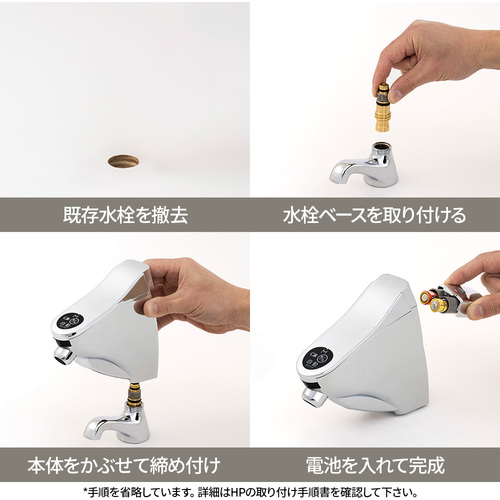 既存水栓を撤去

水栓ベースを取り付ける

本体をかぶせて締め付け

電池を入れて完成

*手順を省略しています。詳細はHPの取り付け手順書を確認して下さい。