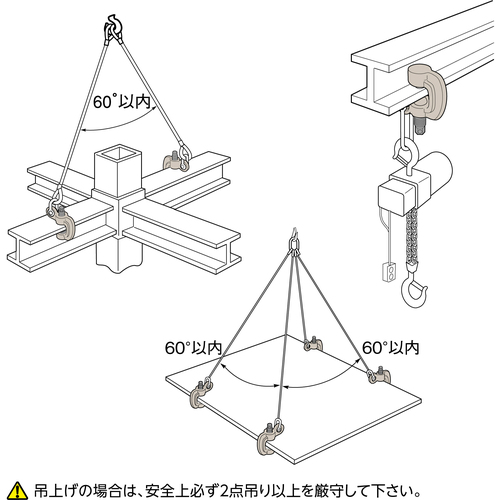 60°以内

60°以内

60°以内

吊上げの場合は、安全上必ず2点吊り以上を厳守して下さい。