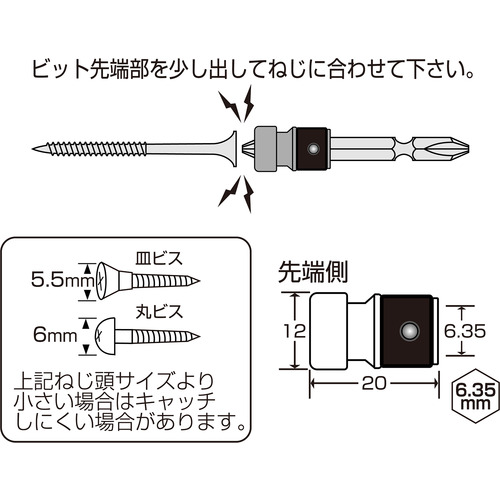 ビット先端部を少し出してねじに合わせて下さい。

皿ビス
5.5mm
丸ビス
6mm

上記ねじ頭サイズより小さい場合はキャッチしにくい場合があります。

先端側
12
6.35
20
6.35 mm