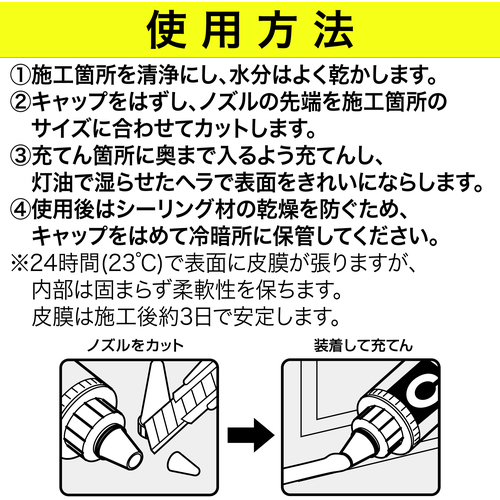 使用方法

①施工箇所を清浄にし、水分はよく乾かします。
②キャップをはずし、ノズルの先端を施工箇所のサイズに合わせてカットします。
③充てん箇所に奥まで入るよう充てんし、灯油で湿らせたヘラで表面をきれいにならします。
④使用後はシーリング材の乾燥を防ぐため、キャップをはめて冷暗所に保管してください。
※24時間(23℃)で表面に皮膜が張りますが、内部は固まらず柔軟性を保ちます。皮膜は施工後約3日で安定します。

ノズルをカット

装着して充てん