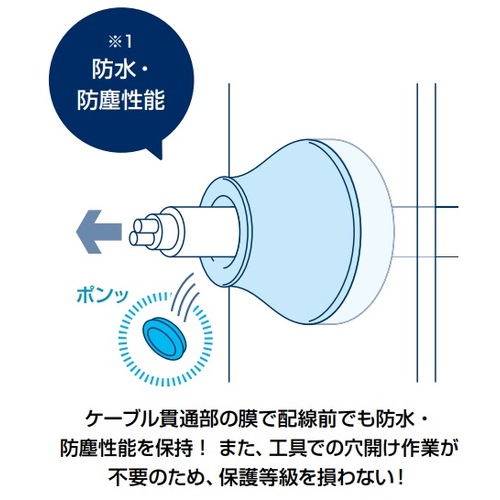 ※1
防水・
防塵性能

ポンッ

ケーブル貫通部の膜で配線前でも防水・防塵性能を保持！ また、工具での穴開け作業が不要のため、保護等級を損わない！