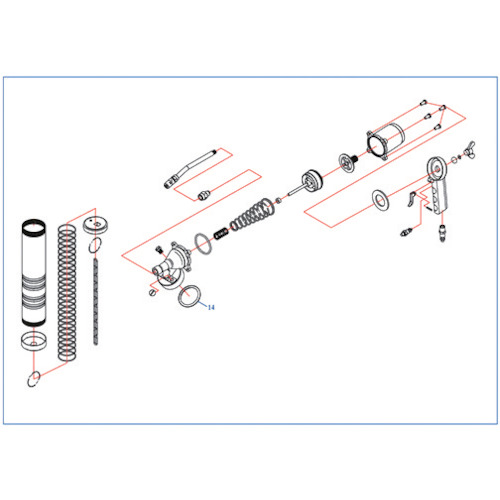 14