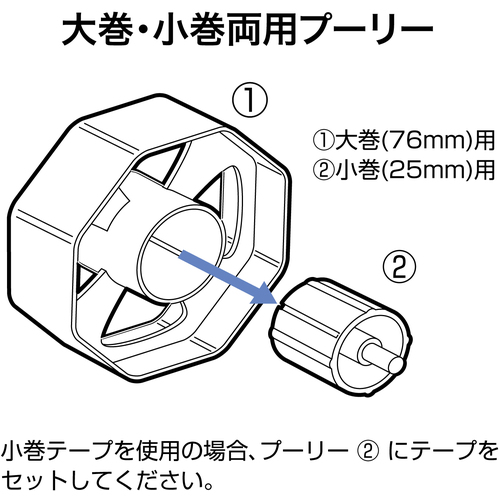 大巻・小巻両用プーリー

①

①大巻(76mm)用
②小巻(25mm)用

②

小巻テープを使用の場合、プーリー ② にテープをセットしてください。