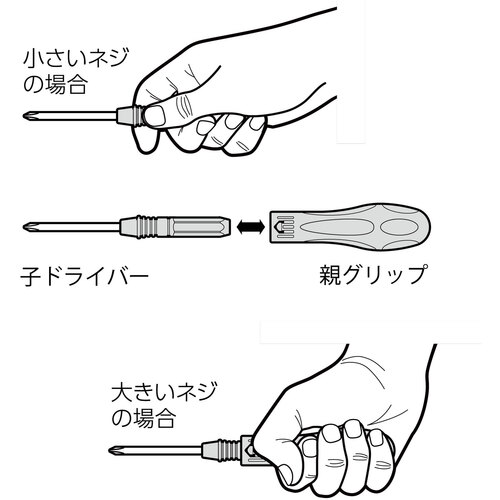 小さいネジの場合

子ドライバー

親グリップ

大きいネジの場合