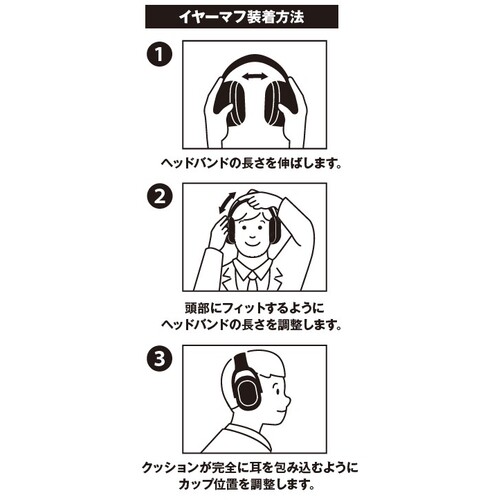 イヤーマフ装着方法

1

ヘッドバンドの長さを伸ばします。

2

頭部にフィットするように
ヘッドバンドの長さを調整します。

3

クッションが完全に耳を包み込むように
カップ位置を調整します。