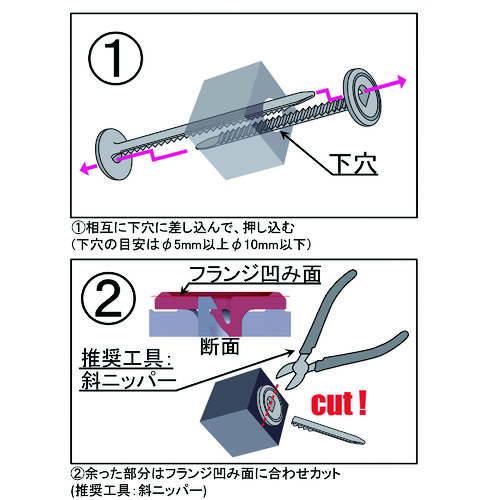 ①

下穴

①相互に下穴に差し込んで、押し込む
(下穴の目安はφ5mm以上φ10mm以下)

②

フランジ凹み面

断面

推奨工具:
斜ニッパー

cut !

②余った部分はフランジ凹み面に合わせカット
(推奨工具:斜ニッパー)