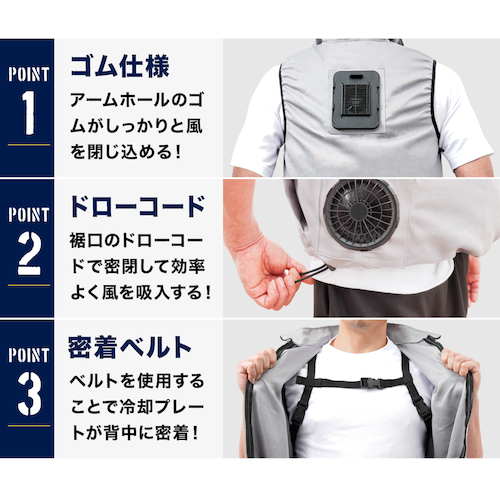 POINT
1

ゴム仕様

アームホールのゴムがしっかりと風を閉じ込める！

POINT
2

ドローコード

裾口のドローコードで密閉して効率よく風を吸入する！

POINT
3

密着ベルト

ベルトを使用することで冷却プレートが背中に密着！