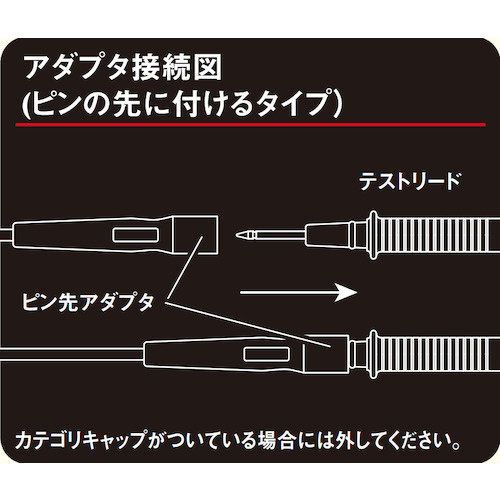 アダプタ接続図
(ピンの先に付けるタイプ)

テストリード

ピン先アダプタ

カテゴリキャップがついている場合には外してください。