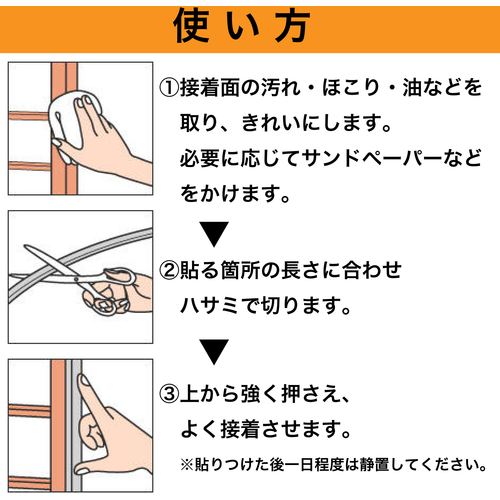 使い方

①接着面の汚れ・ほこり・油などを取り、きれいにします。
必要に応じてサンドペーパーなどをかけます。

▼

②貼る箇所の長さに合わせハサミで切ります。

▼

③上から強く押さえ、よく接着させます。

※貼りつけた後一日程度は静置してください。