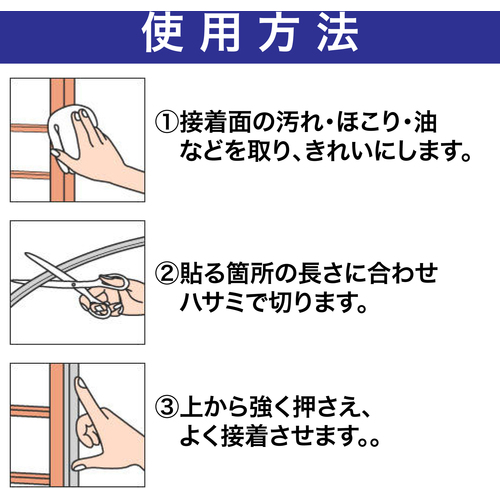 使用方法

①接着面の汚れ・ほこり・油などを取り、きれいにします。

②貼る箇所の長さに合わせハサミで切ります。

③上から強く押さえ、よく接着させます。。