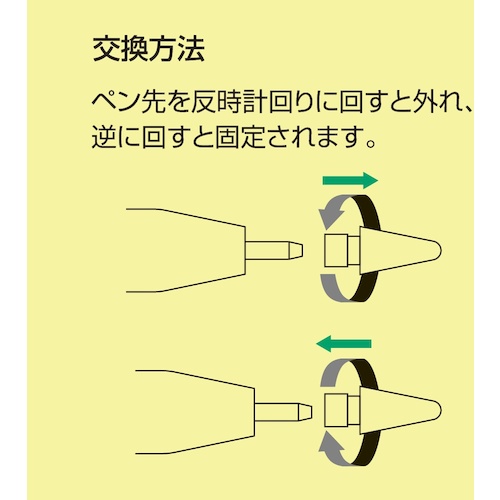 交換方法

ペン先を反時計回りに回すと外れ、逆に回すと固定されます。