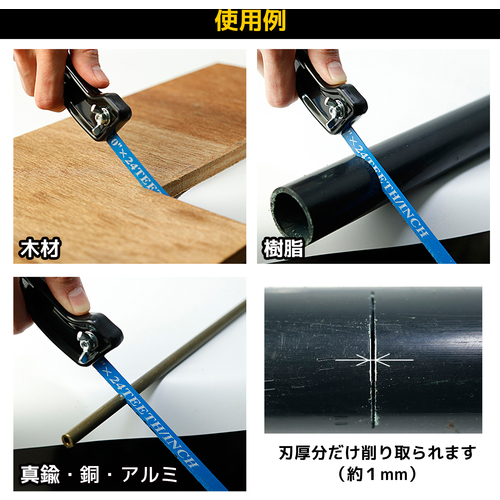 使用例

0"×24TEETH

木材

"×24TEETH/INCH

樹脂

"×24TEETH/INCH

真鍮・銅・アルミ

刃厚分だけ削り取られます
（約1mm）