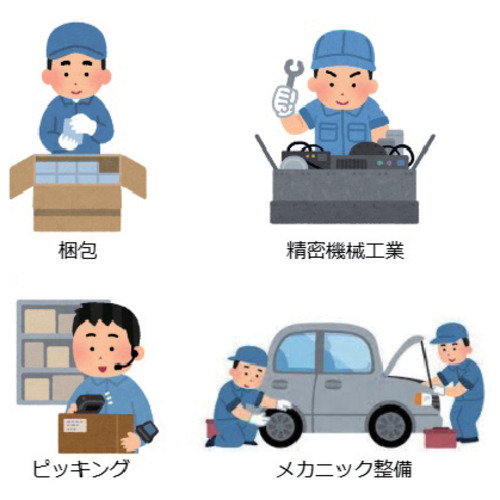 梱包

精密機械工業

ピッキング

メカニック整備