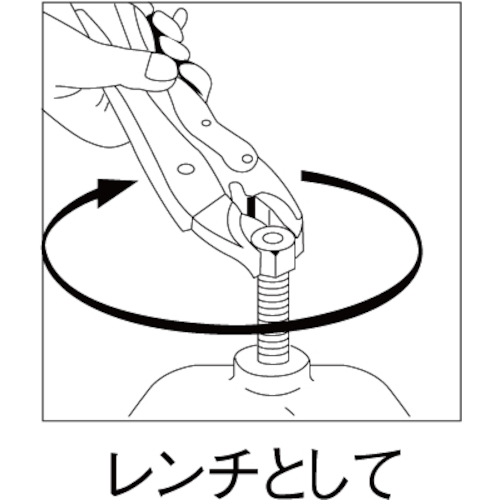 レンチとして