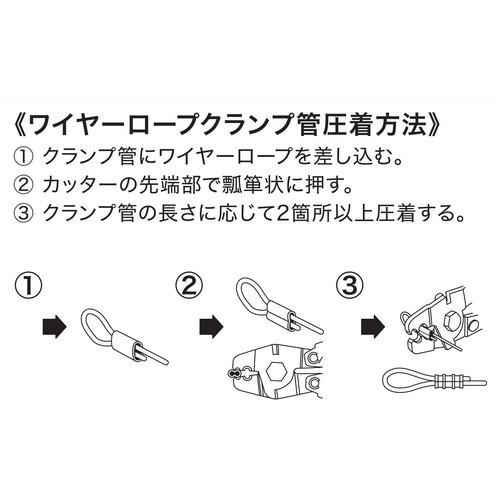 《ワイヤーロープクランプ管圧着方法》
① クランプ管にワイヤーロープを差し込む。
② カッターの先端部で瓢箪状に押す。
③ クランプ管の長さに応じて2箇所以上圧着する。

①

②

③