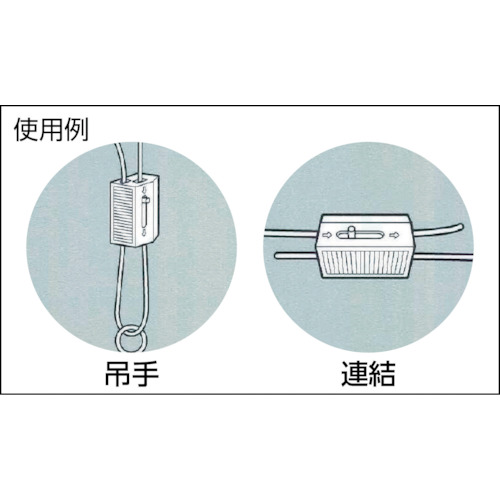 使用例

吊手

連結