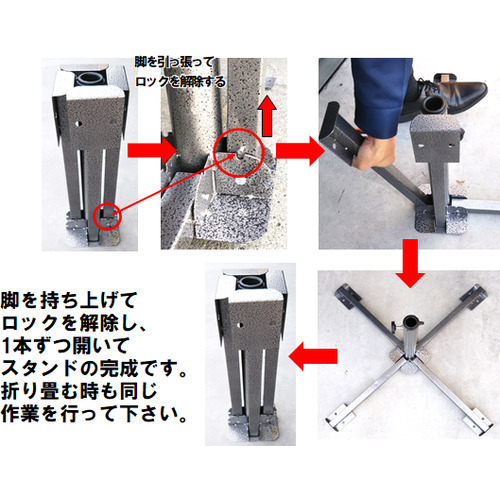 脚を引っ張って
ロックを解除する

脚を持ち上げて
ロックを解除し、
1本ずつ開いて
スタンドの完成です。
折り畳む時も同じ
作業を行って下さい。